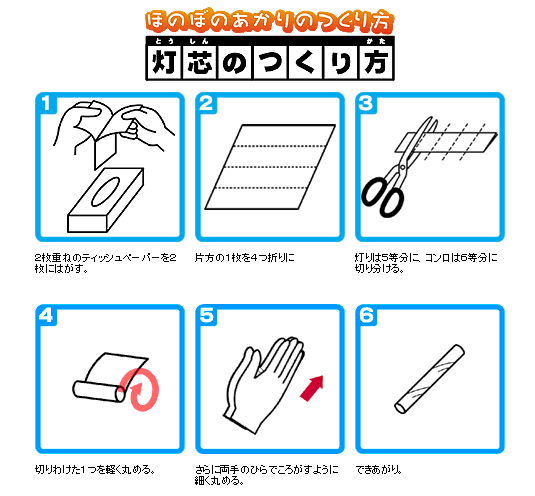 ほのぼのあかりのつくり方

とうしん かた
灯芯のつくり方

1

2枚重ねのティッシュペーパーを2枚にはがす。

2

片方の1枚を4つ折りに

3

灯りは5等分に、コンロは6等分に切り分ける。

4

切りわけた1つを軽く丸める。

5

さらに両手のひらでころがすように細く丸める。

6

できあがり。